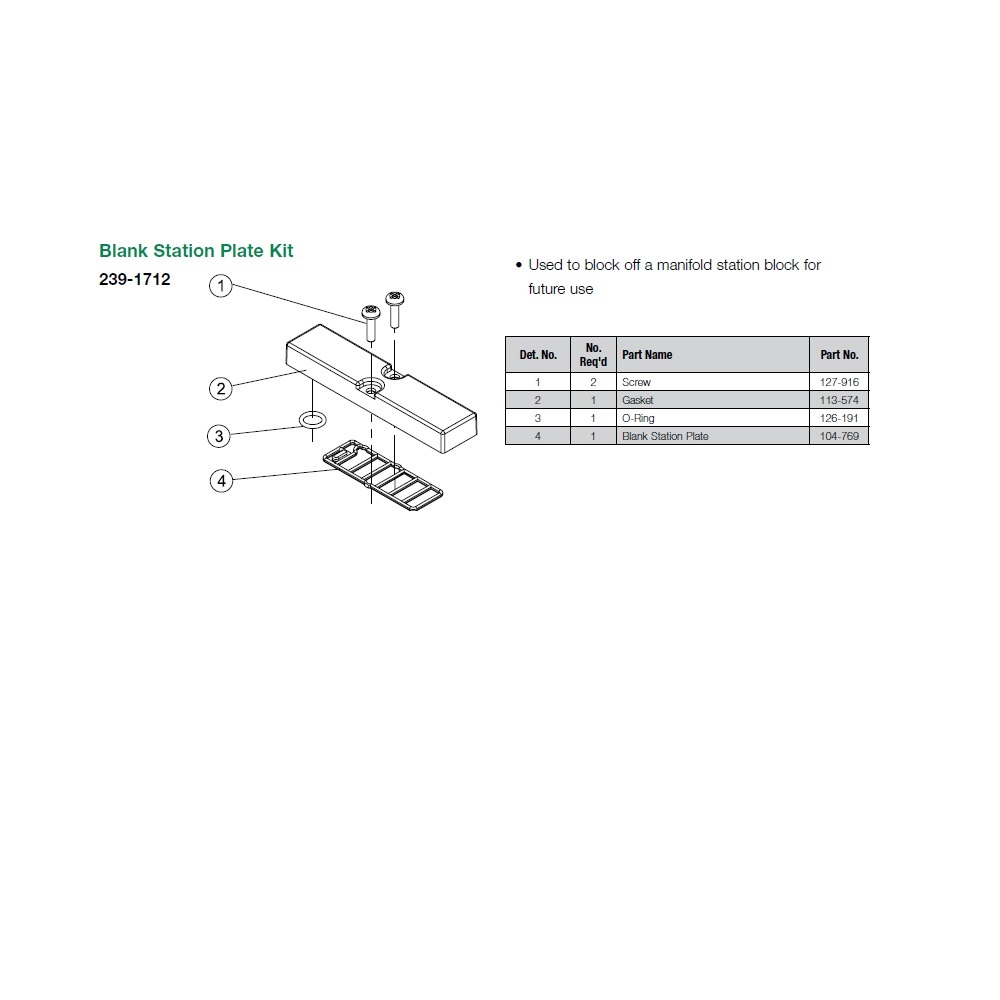 Blank Station Plate Kit

239-1712

1

2

3

4

• Used to block off a manifold station block for future use

| Det. No. | No. Req'd | Part Name | Part No. |
|---|---|---|---|
| 1 | 2 | Screw | 127-916 |
| 2 | 1 | Gasket | 113-574 |
| 3 | 1 | O-Ring | 126-191 |
| 4 | 1 | Blank Station Plate | 104-769 |